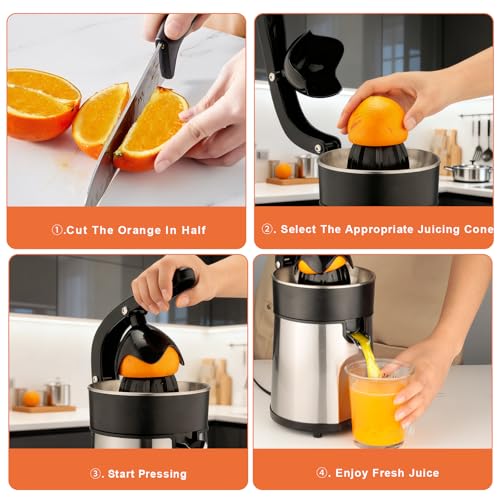 ①.Cut The Orange In Half

②. Select The Appropriate Juicing Cone

③. Start Pressing

④. Enjoy Fresh Juice