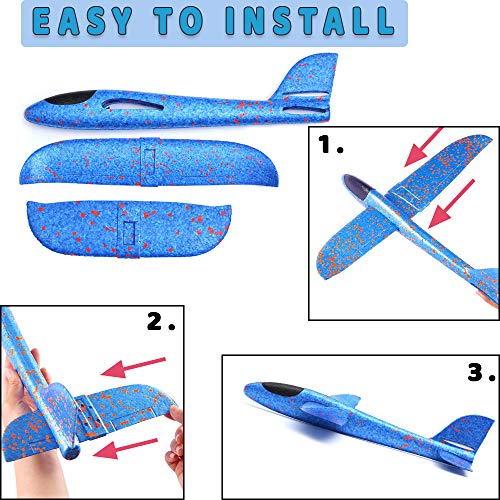 EASY TO INSTALL

1.

2.

3.