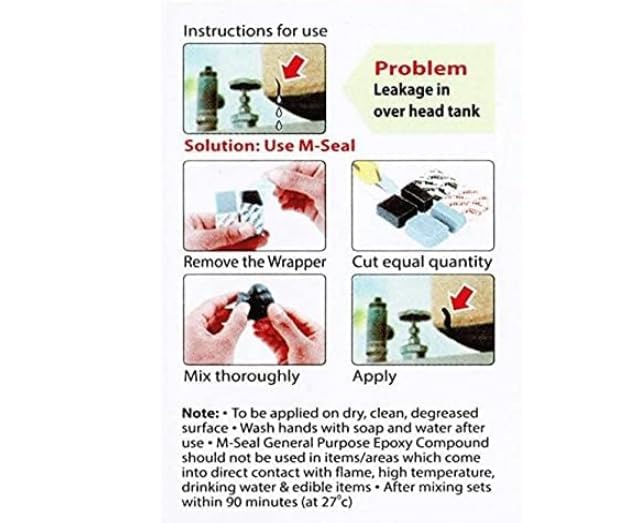 Instructions for use

Problem
Leakage in over head tank

Solution: Use M-Seal

Remove the Wrapper

Cut equal quantity

Mix thoroughly

Apply

Note: • To be applied on dry, clean, degreased surface • Wash hands with soap and water after use • M-Seal General Purpose Epoxy Compound should not be used in items/areas which come into direct contact with flame, high temperature, drinking water & edible items • After mixing sets within 90 minutes (at 27°c)