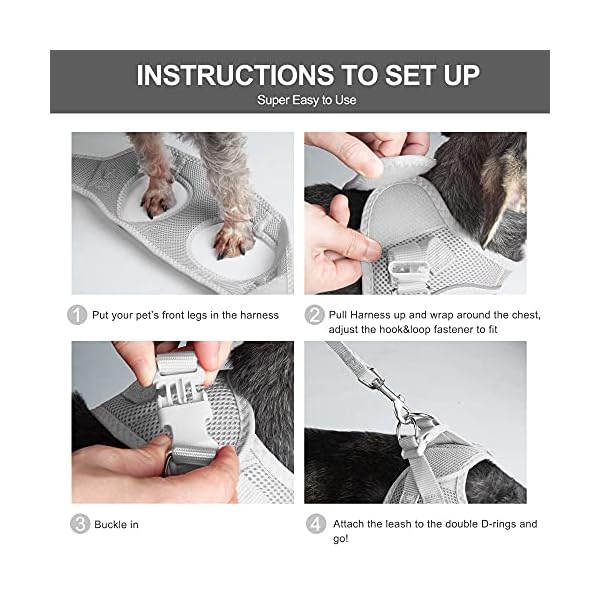 INSTRUCTIONS TO SET UP
Super Easy to Use

1 Put your pet's front legs in the harness

2 Pull Harness up and wrap around the chest, adjust the hook&loop fastener to fit

3 Buckle in

4 Attach the leash to the double D-rings and go!