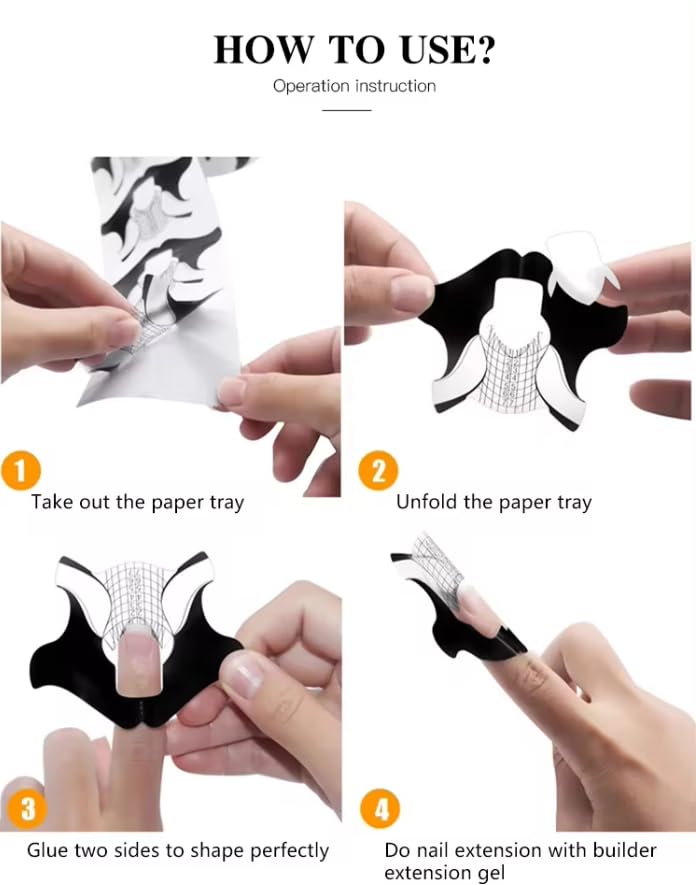 HOW TO USE?

Operation instruction

1
Take out the paper tray

2
Unfold the paper tray

3
Glue two sides to shape perfectly

4
Do nail extension with builder extension gel