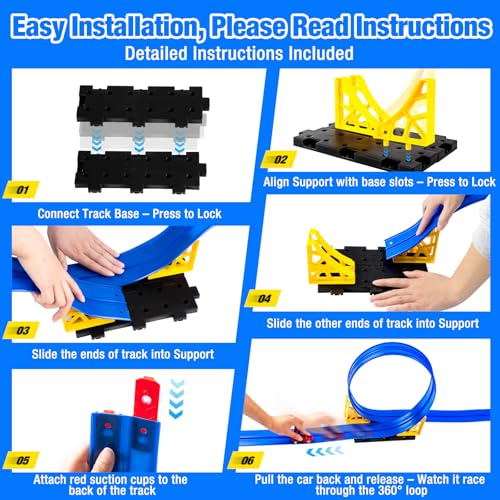 Easy Installation, Please Read Instructions
Detailed Instructions Included

01
Connect Track Base – Press to Lock

02
Align Support with base slots – Press to Lock

03
Slide the ends of track into Support

04
Slide the other ends of track into Support

05
Attach red suction cups to the back of the track

06
Pull the car back and release – Watch it race through the 360° loop