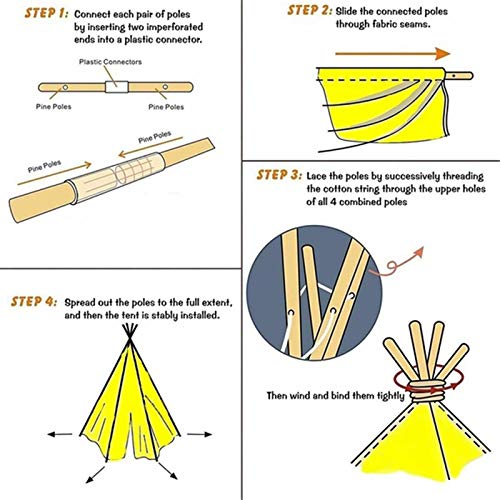 STEP 1: Connect each pair of poles by inserting two imperforated ends into a plastic connector.

Plastic Connectors

Pine Poles

Pine Poles

Pine Poles

Pine Poles

STEP 2: Slide the connected poles through fabric seams.

STEP 3: Lace the poles by successively threading the cotton string through the upper holes of all 4 combined poles

Then wind and bind them tightly

STEP 4: Spread out the poles to the full extent, and then the tent is stably installed.