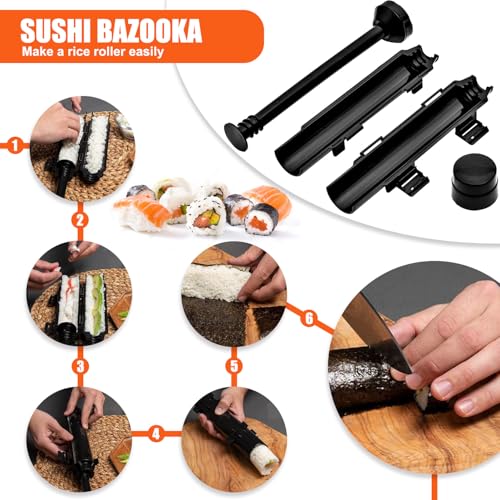 SUSHI BAZOOKA
Make a rice roller easily

1
2
3
4
5
6