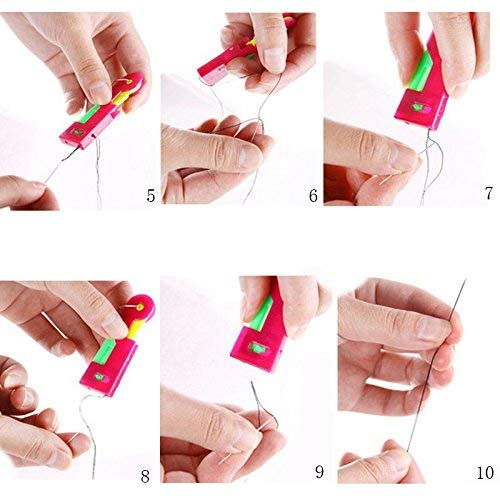 5

6

7

8

9

10