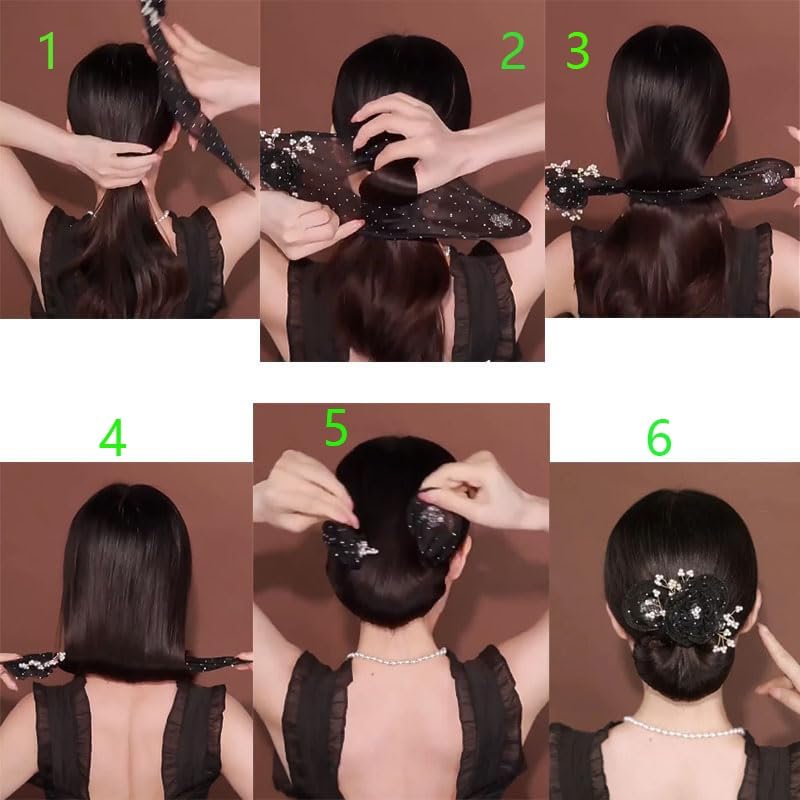 1
2
3
4
5
6