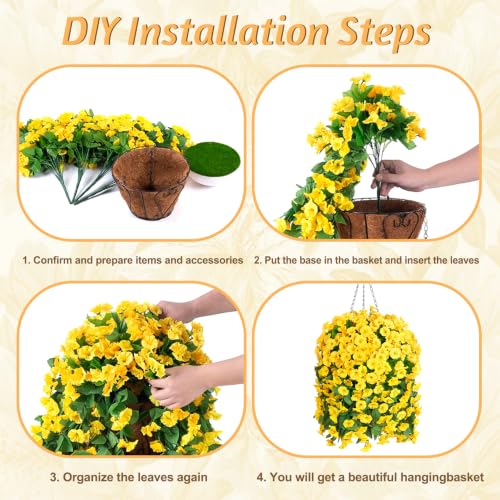 DIY Installation Steps

1. Confirm and prepare items and accessories

2. Put the base in the basket and insert the leaves

3. Organize the leaves again

4. You will get a beautiful hangingbasket