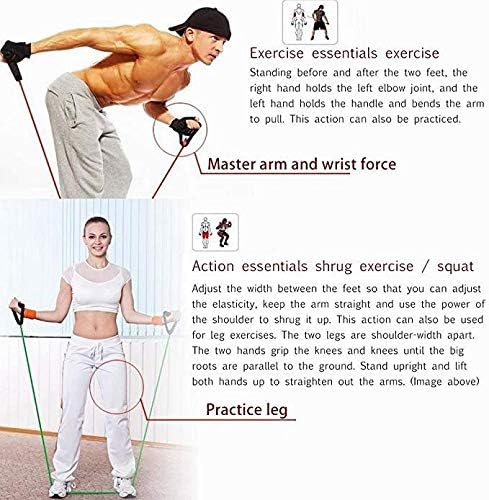 Exercise essentials exercise

Standing before and after the two feet, the right hand holds the left elbow joint, and the left hand holds the handle and bends the arm to pull. This action can also be practiced.

Master arm and wrist force

Action essentials shrug exercise / squat

Adjust the width between the feet so that you can adjust the elasticity, keep the arm straight and use the power of the shoulder to shrug it up. This action can also be used for leg exercises. The two legs are shoulder-width apart. The two hands grip the knees and knees until the big roots are parallel to the ground. Stand upright and lift both hands up to straighten out the arms. (Image above)

Practice leg