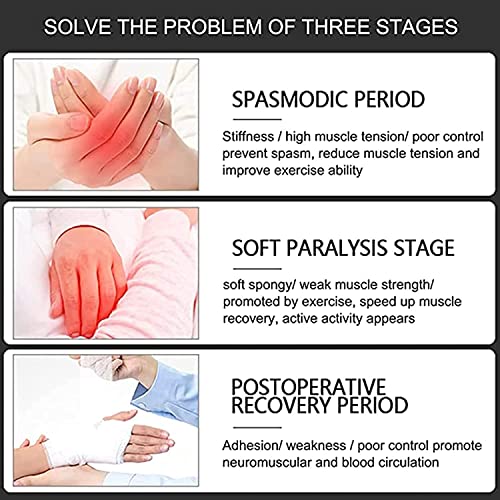 SOLVE THE PROBLEM OF THREE STAGES

SPASMODIC PERIOD

Stiffness / high muscle tension/ poor control prevent spasm, reduce muscle tension and improve exercise ability

SOFT PARALYSIS STAGE

soft spongy/ weak muscle strength/ promoted by exercise, speed up muscle recovery, active activity appears

POSTOPERATIVE RECOVERY PERIOD

Adhesion/ weakness / poor control promote neuromuscular and blood circulation