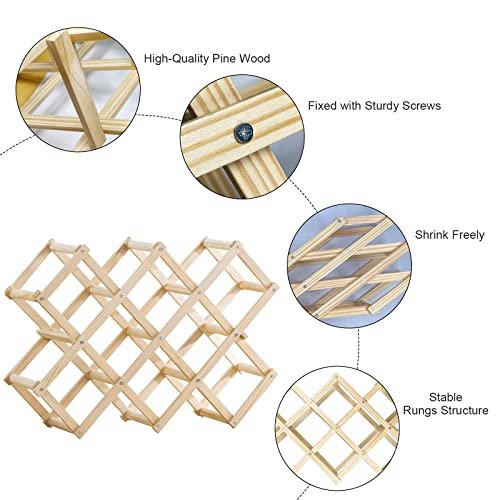 High-Quality Pine Wood

Fixed with Sturdy Screws

Shrink Freely

Stable
Rungs Structure