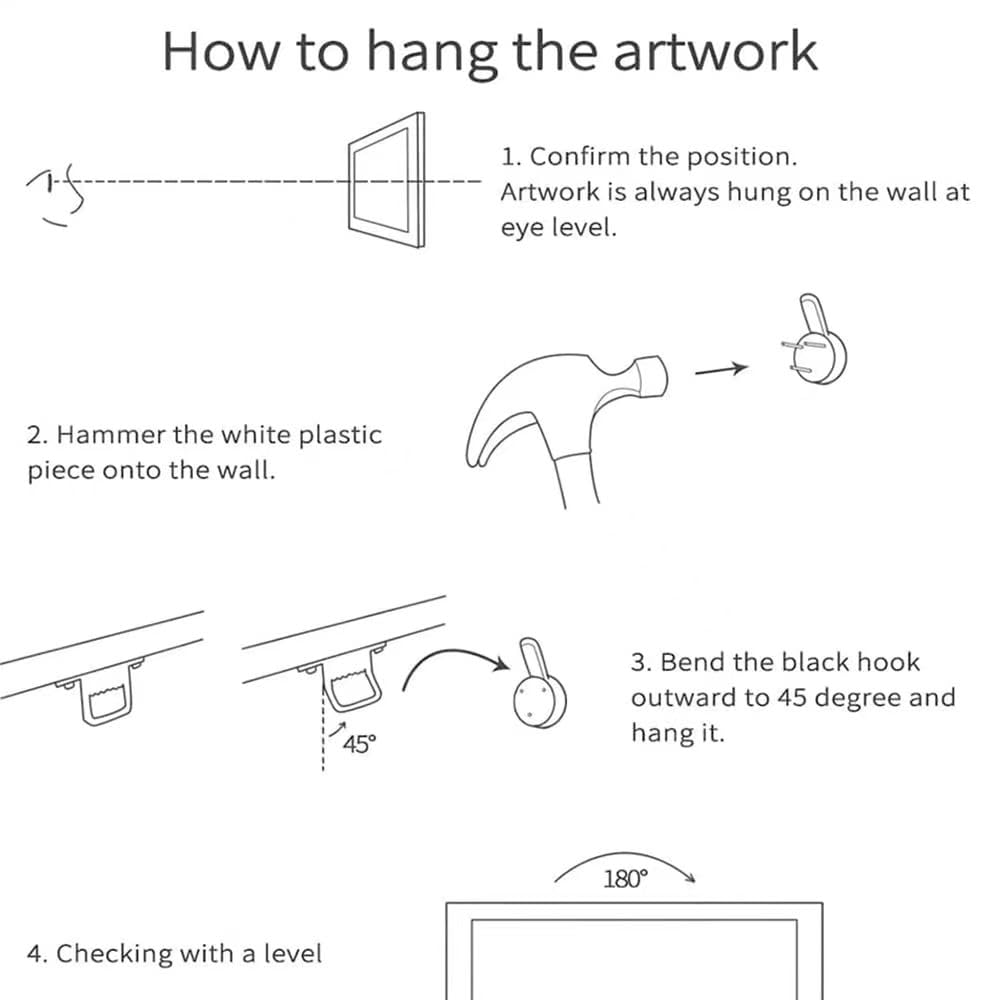 How to hang the artwork

1. Confirm the position.
Artwork is always hung on the wall at eye level.

2. Hammer the white plastic piece onto the wall.

45°

3. Bend the black hook outward to 45 degree and hang it.

180°

4. Checking with a level