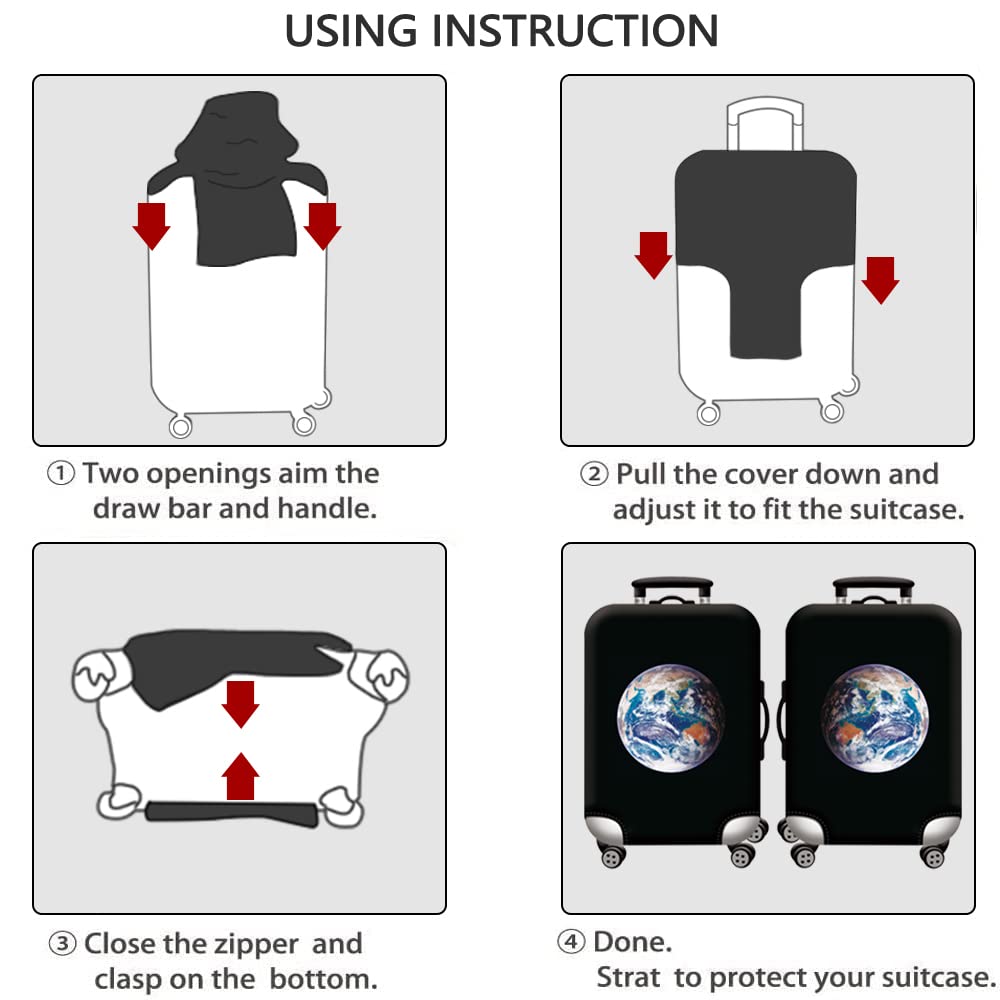 USING INSTRUCTION

① Two openings aim the draw bar and handle.

② Pull the cover down and adjust it to fit the suitcase.

③ Close the zipper and clasp on the bottom.

④ Done. Strat to protect your suitcase.