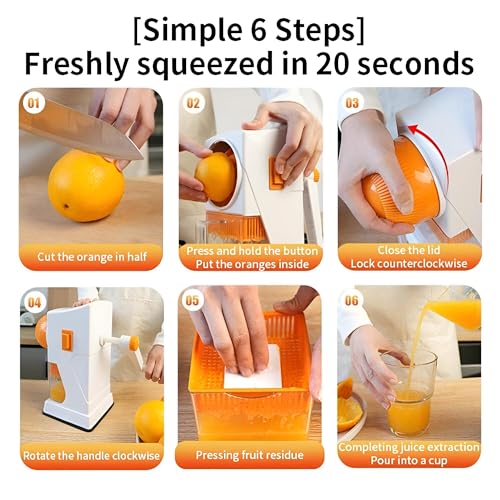 [Simple 6 Steps]
Freshly squeezed in 20 seconds

01
Cut the orange in half

02
Press and hold the button
Put the oranges inside

03
Close the lid
Lock counterclockwise

04
Rotate the handle clockwise

05
Pressing fruit residue

06
Completing juice extraction
Pour into a cup