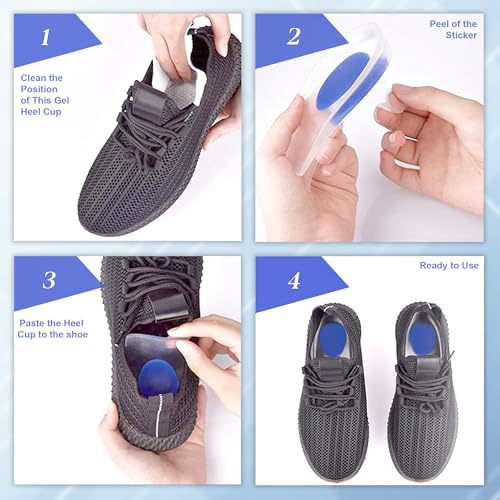 1

Clean the Position of This Gel Heel Cup

2

Peel of the Sticker

3

Paste the Heel Cup to the shoe

4

Ready to Use