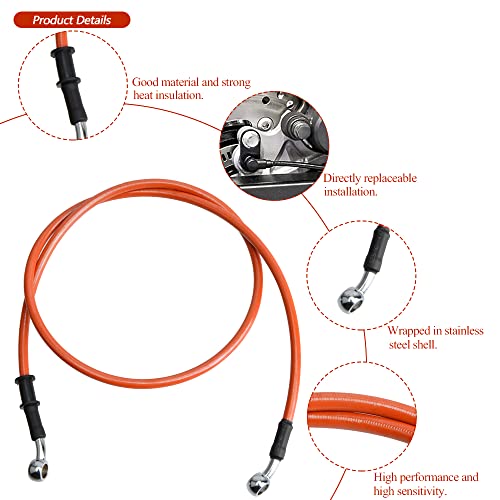 Product Details

Good material and strong heat insulation.

Directly replaceable installation.

Wrapped in stainless steel shell.

High performance and high sensitivity.