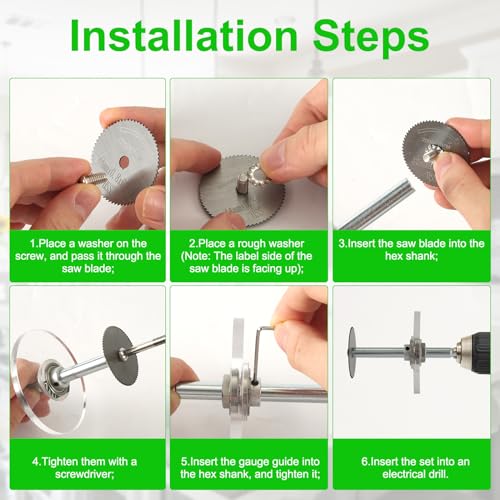 Installation Steps

1.Place a washer on the screw, and pass it through the saw blade;

2.Place a rough washer (Note: The label side of the saw blade is facing up);

3.Insert the saw blade into the hex shank;

4.Tighten them with a screwdriver;

5.Insert the gauge guide into the hex shank, and tighten it;

6.Insert the set into an electrical drill.