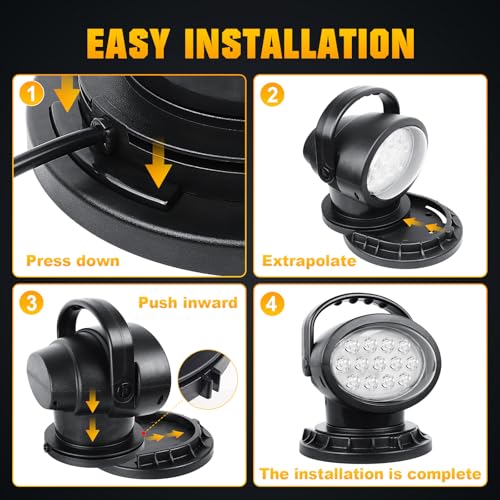 EASY INSTALLATION

1

Press down

2

Extrapolate

3

Push inward

4

The installation is complete