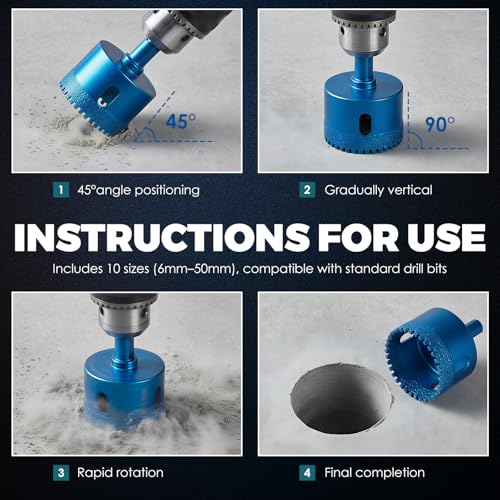 45°

90°

1 45°angle positioning

2 Gradually vertical

INSTRUCTIONS FOR USE

Includes 10 sizes (6mm–50mm), compatible with standard drill bits

3 Rapid rotation

4 Final completion