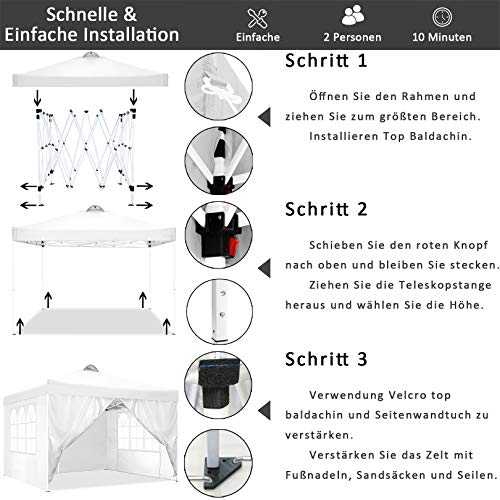 Schnelle & Einfache Installation

Einfache

2 Personen

10 Minuten

Schritt 1

Öffnen Sie den Rahmen und ziehen Sie zum größten Bereich. Installieren Top Baldachin.

Schritt 2

Schieben Sie den roten Knopf nach oben und bleiben Sie stecken. Ziehen Sie die Teleskopstange heraus und wählen Sie die Höhe.

Schritt 3

Verwendung Velcro top baldachin und Seitenwandtuch zu verstärken.

Verstärken Sie das Zelt mit Fußnadeln, Sandsäcken und Seilen.