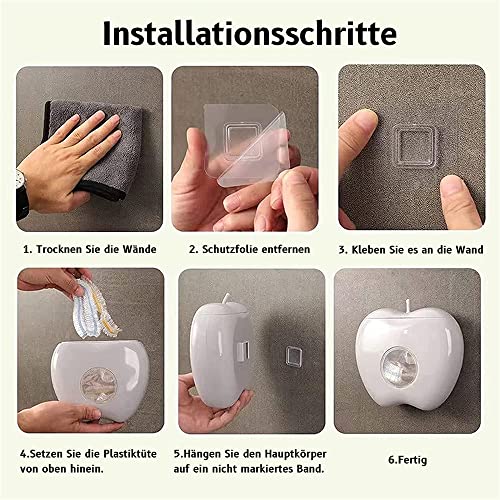 Installationsschritte

1. Trocknen Sie die Wände

2. Schutzfolie entfernen

3. Kleben Sie es an die Wand

4.Setzen Sie die Plastiktüte von oben hinein.

5.Hängen Sie den Hauptkörper auf ein nicht markiertes Band.

6.Fertig