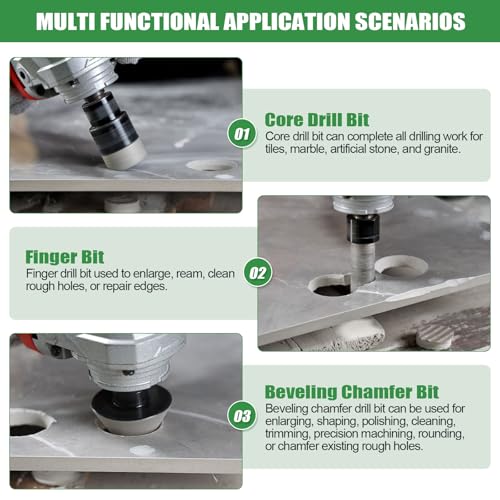 MULTI FUNCTIONAL APPLICATION SCENARIOS

01

Core Drill Bit

Core drill bit can complete all drilling work for tiles, marble, artificial stone, and granite.

Finger Bit

Finger drill bit used to enlarge, ream, clean rough holes, or repair edges.

02

03

Beveling Chamfer Bit

Beveling chamfer drill bit can be used for enlarging, shaping, polishing, cleaning, trimming, precision machining, rounding, or chamfer existing rough holes.