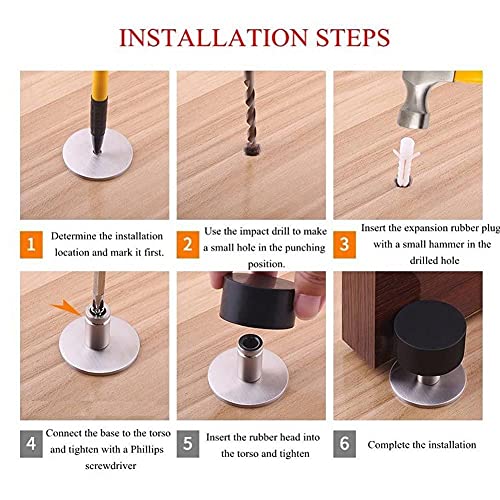 INSTALLATION STEPS

1 Determine the installation location and mark it first.

2 Use the impact drill to make a small hole in the punching position.

3 Insert the expansion rubber plug with a small hammer in the drilled hole

4 Connect the base to the torso and tighten with a Phillips screwdriver

5 Insert the rubber head into the torso and tighten

6 Complete the installation