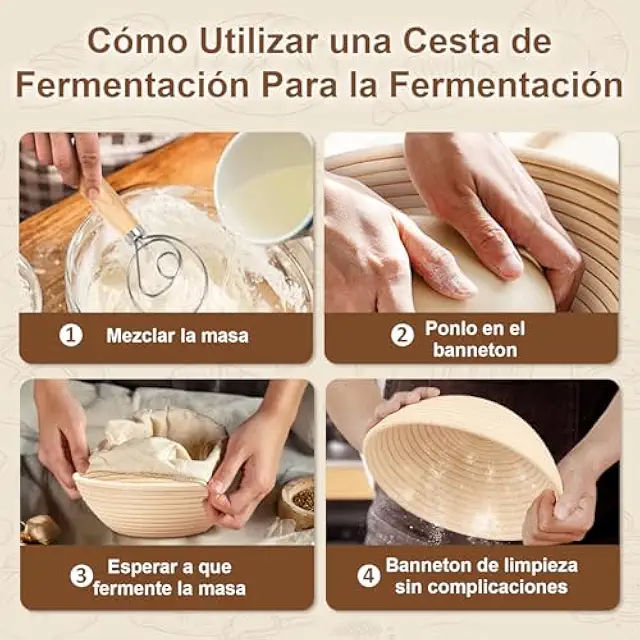 Cómo Utilizar una Cesta de Fermentación Para la Fermentación

1 Mezclar la masa

2 Ponlo en el banneton

3 Esperar a que fermente la masa

4 Banneton de limpieza sin complicaciones