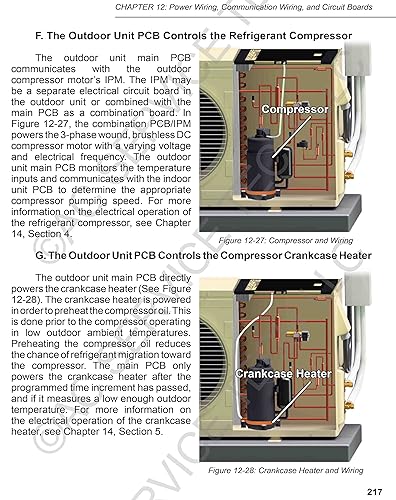 CHAPTER 12: Power Wiring, Communication Wiring, and Circuit Boards

F. The Outdoor Unit PCB Controls the Refrigerant Compressor

The outdoor unit main PCB communicates with the outdoor compressor motor's IPM. The IPM may be a separate electrical circuit board in the outdoor unit or combined with the main PCB as a combination board. In Figure 12-27, the combination PCB/IPM powers the 3-phase wound, brushless DC compressor motor with a varying voltage and electrical frequency. The outdoor unit main PCB monitors the temperature inputs and communicates with the indoor unit PCB to determine the appropriate compressor pumping speed. For more information on the electrical operation of the refrigerant compressor, see Chapter 14, Section 4.

Compressor

Figure 12-27: Compressor and Wiring

G. The Outdoor Unit PCB Controls the Compressor Crankcase Heater

The outdoor unit main PCB directly powers the crankcase heater (See Figure 12-28). The crankcase heater is powered in order to preheat the compressor oil. This is done prior to the compressor operating in low outdoor ambient temperatures. Preheating the compressor oil reduces the chance of refrigerant migration toward the compressor. The main PCB only powers the crankcase heater after the programmed time increment has passed, and if it measures a low enough outdoor temperature. For more information on the electrical operation of the crankcase heater, see Chapter 14, Section 5.

Crankcase Heater

Figure 12-28: Crankcase Heater and Wiring

217