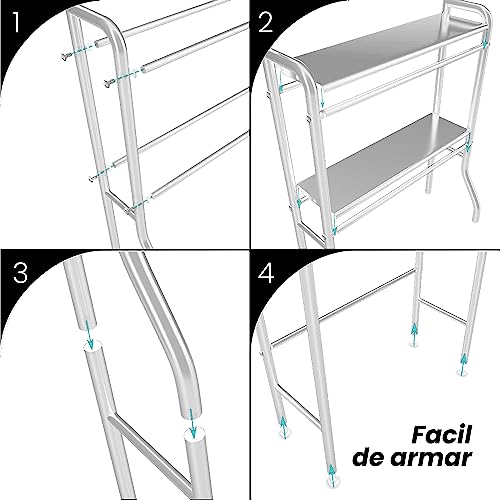 1

2

3

4

Facil de armar