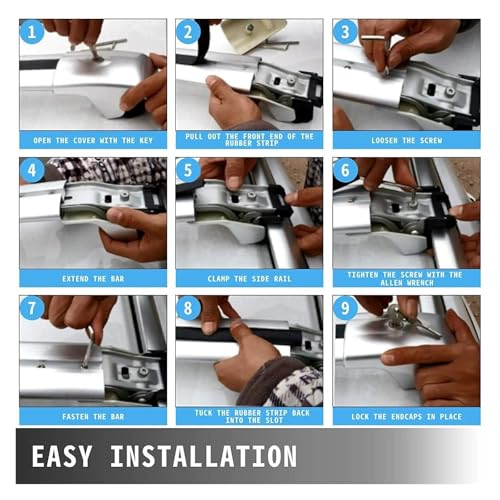 1

OPEN THE COVER WITH THE KEY

2

PULL OUT THE FRONT END OF THE RUBBER STRIP

3

LOOSEN THE SCREW

4

EXTEND THE BAR

5

CLAMP THE SIDE RAIL

6

TIGHTEN THE SCREW WITH THE ALLEN WRENCH

7

FASTEN THE BAR

8

TUCK THE RUBBER STRIP BACK INTO THE SLOT

9

LOCK THE ENDCAPS IN PLACE

EASY INSTALLATION