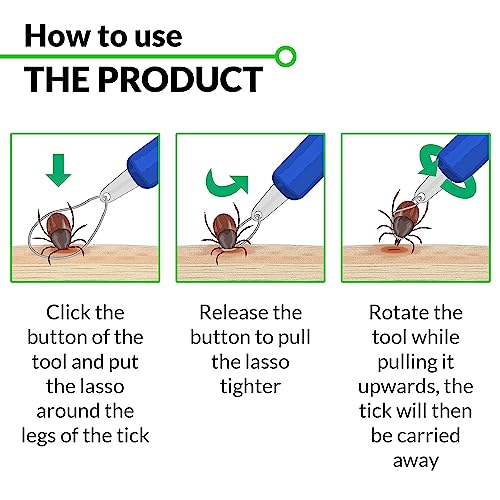 How to use
THE PRODUCT

Click the button of the tool and put the lasso around the legs of the tick

Release the button to pull the lasso tighter

Rotate the tool while pulling it upwards, the tick will then be carried away