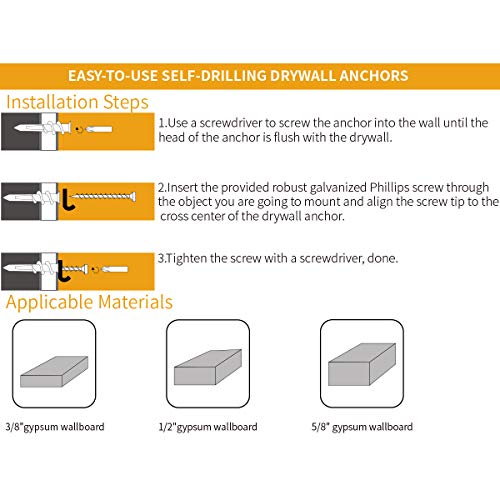 EASY-TO-USE SELF-DRILLING DRYWALL ANCHORS

Installation Steps

1.Use a screwdriver to screw the anchor into the wall until the head of the anchor is flush with the drywall.

2.Insert the provided robust galvanized Phillips screw through the object you are going to mount and align the screw tip to the cross center of the drywall anchor.

3.Tighten the screw with a screwdriver, done.

Applicable Materials

3/8"gypsum wallboard

1/2"gypsum wallboard

5/8" gypsum wallboard