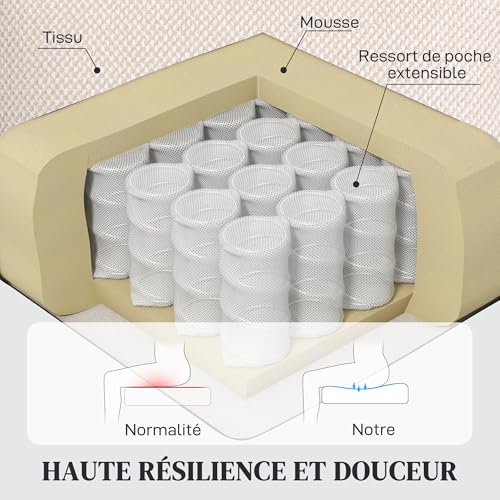 Tissu

Mousse

Ressort de poche extensible

Normalité

Notre

HAUTE RÉSILIENCE ET DOUCEUR