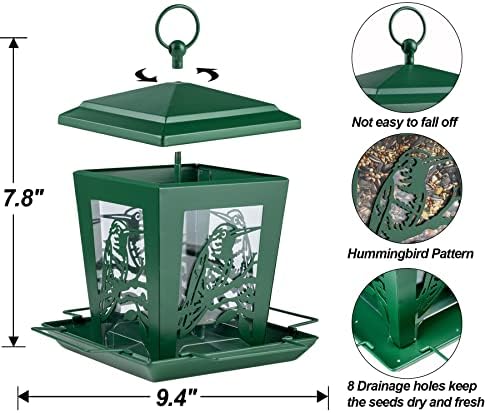 7.8"

9.4"

Not easy to fall off

Hummingbird Pattern

8 Drainage holes keep the seeds dry and fresh