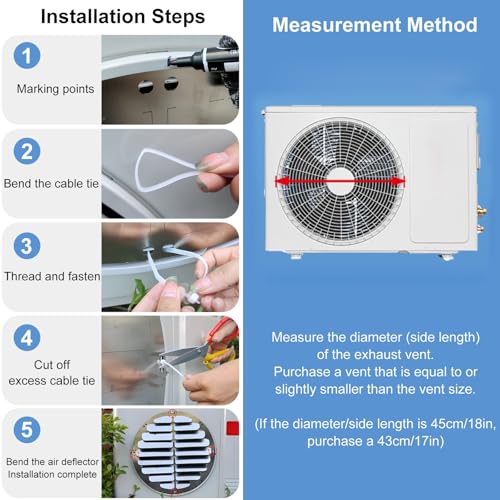 Installation Steps

1
Marking points

2
Bend the cable tie

3
Thread and fasten

4
Cut off excess cable tie

5
Bend the air deflector Installation complete

Measurement Method

Measure the diameter (side length) of the exhaust vent.
Purchase a vent that is equal to or slightly smaller than the vent size.

(If the diameter/side length is 45cm/18in, purchase a 43cm/17in)