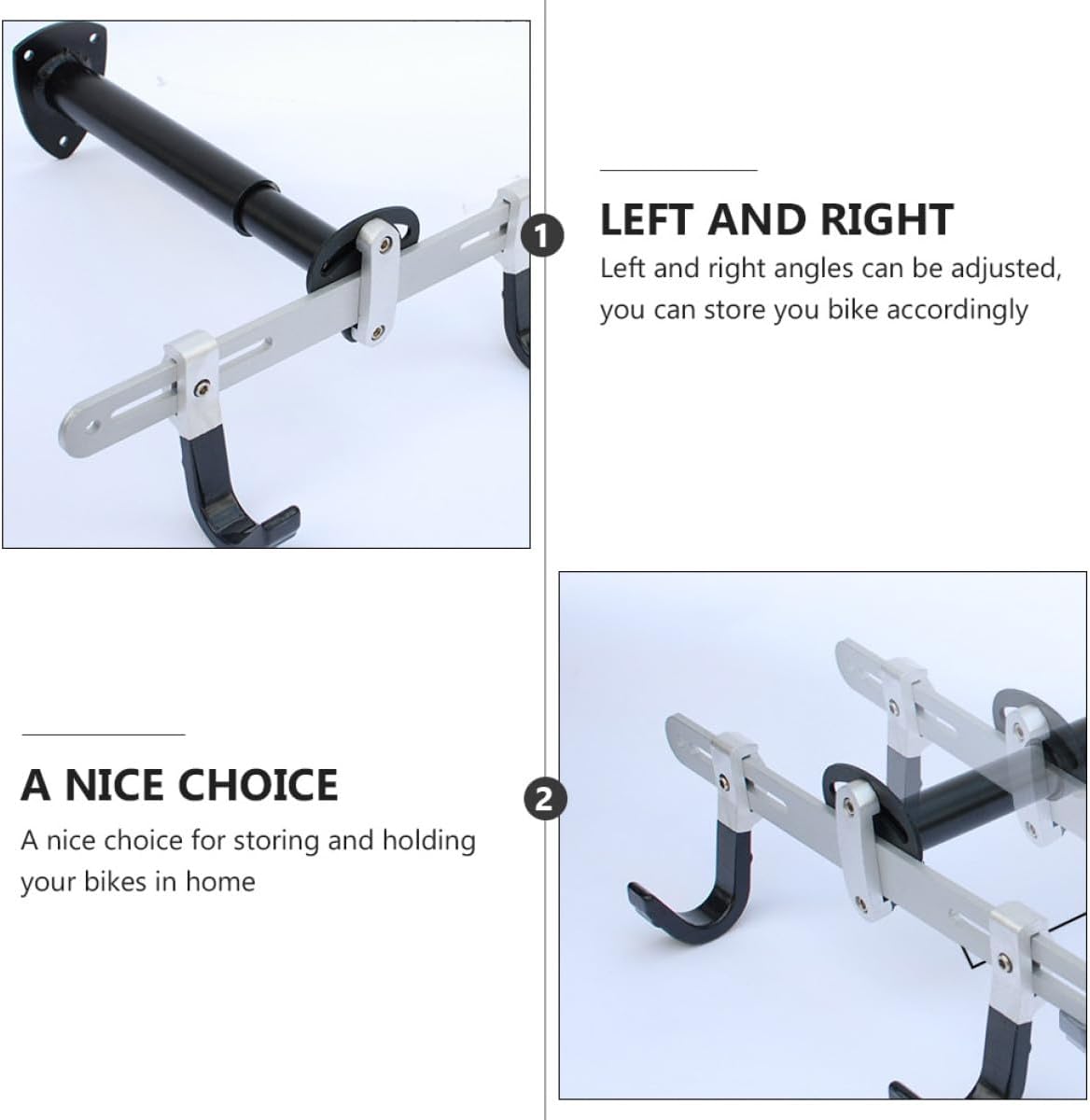 1

LEFT AND RIGHT

Left and right angles can be adjusted, you can store you bike accordingly

A NICE CHOICE

A nice choice for storing and holding your bikes in home

2