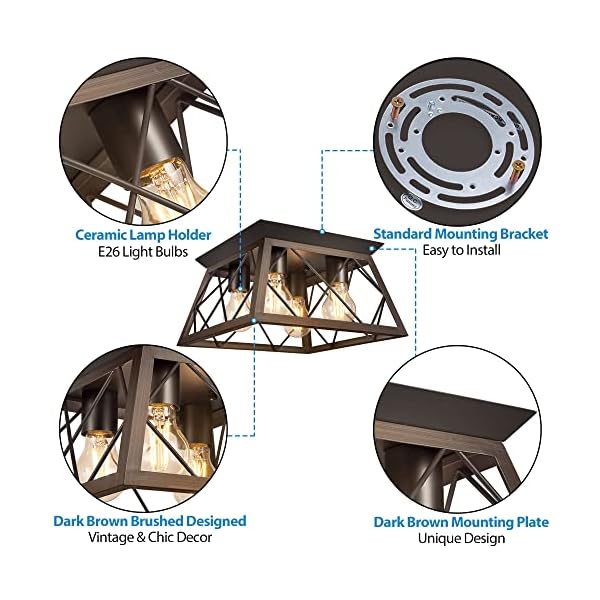 Ceramic Lamp Holder
E26 Light Bulbs

Standard Mounting Bracket
Easy to Install

Dark Brown Brushed Designed
Vintage & Chic Decor

Dark Brown Mounting Plate
Unique Design