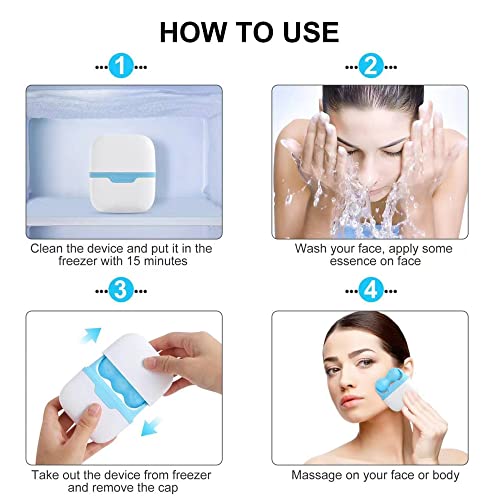 HOW TO USE

1

Clean the device and put it in the freezer with 15 minutes

2

Wash your face, apply some essence on face

3

Take out the device from freezer and remove the cap

4

Massage on your face or body