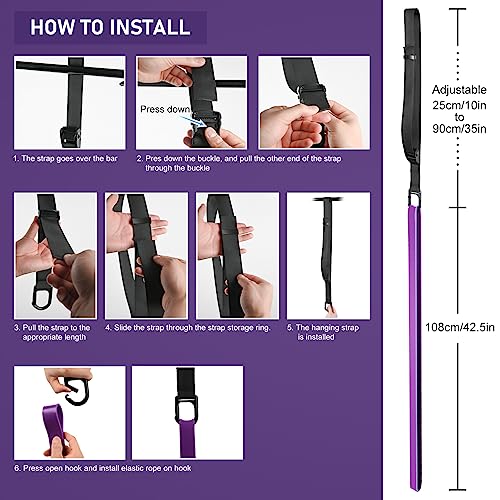 HOW TO INSTALL

Press down

1. The strap goes over the bar

2. Pres down the buckle, and pull the other end of the strap through the buckle

3. Pull the strap to the appropriate length

4. Slide the strap through the strap storage ring.

5. The hanging strap is installed

6. Press open hook and install elastic rope on hook

Adjustable 25cm/10in to 90cm/35in

108cm/42.5in