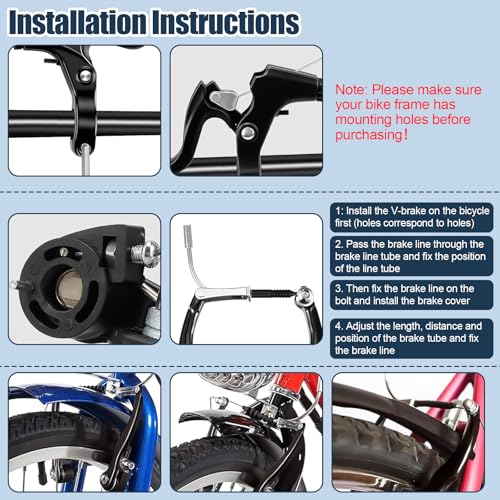 Installation Instructions

Note: Please make sure your bike frame has mounting holes before purchasing!

1: Install the V-brake on the bicycle first (holes correspond to holes)

2. Pass the brake line through the brake line tube and fix the position of the line tube

3. Then fix the brake line on the bolt and install the brake cover

4. Adjust the length, distance and position of the brake tube and fix the brake line