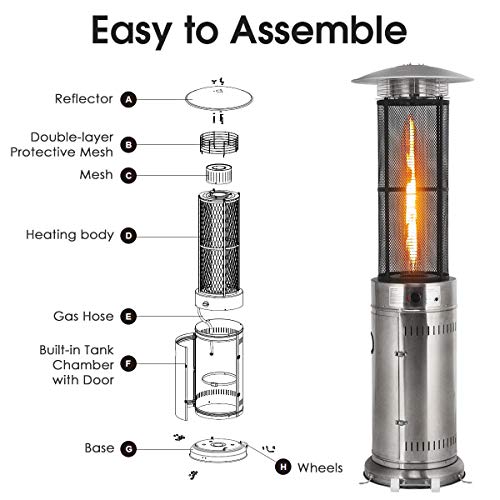 Easy to Assemble

Reflector A

Double-layer Protective Mesh B

Mesh C

Heating body D

Gas Hose E

Built-in Tank Chamber with Door F

Base G

H Wheels