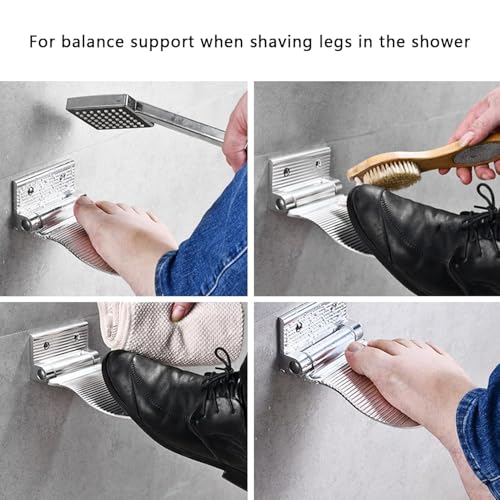 For balance support when shaving legs in the shower