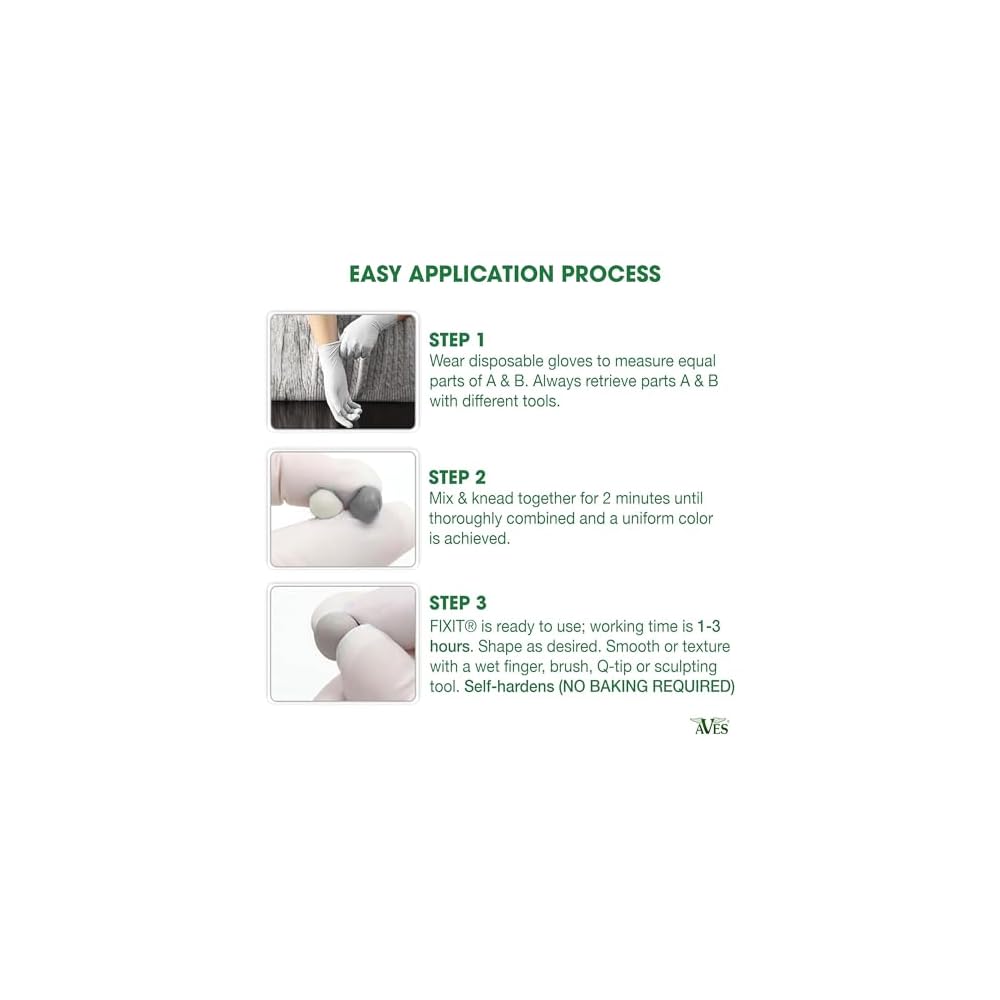 EASY APPLICATION PROCESS

STEP 1
Wear disposable gloves to measure equal parts of A & B. Always retrieve parts A & B with different tools.

STEP 2
Mix & knead together for 2 minutes until thoroughly combined and a uniform color is achieved.

STEP 3
FIXIT® is ready to use; working time is 1-3 hours. Shape as desired. Smooth or texture with a wet finger, brush, Q-tip or sculpting tool. Self-hardens (NO BAKING REQUIRED)

AVES