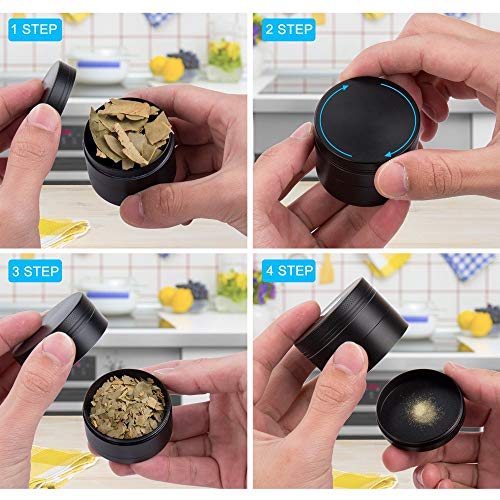 1 STEP

2 STEP

3 STEP

4 STEP