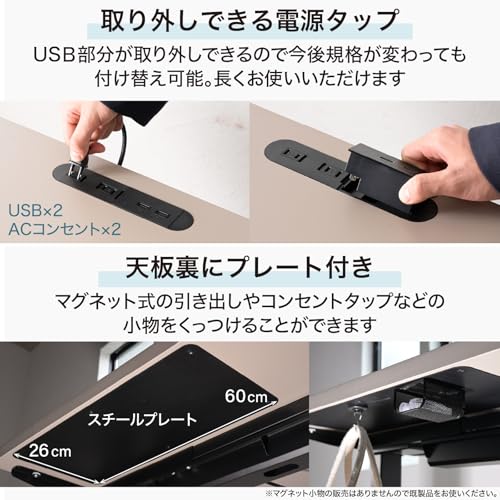 取り外しできる電源タップ

USB部分が取り外しできるので今後規格が変わっても付け替え可能。長くお使いいただけます

USB×2
ACコンセント×2

天板裏にプレート付き

マグネット式の引き出しやコンセントタップなどの小物をくっつけることができます

60cm

スチールプレート

26cm

※マグネット小物の販売はありませんので既製品をお使いください。