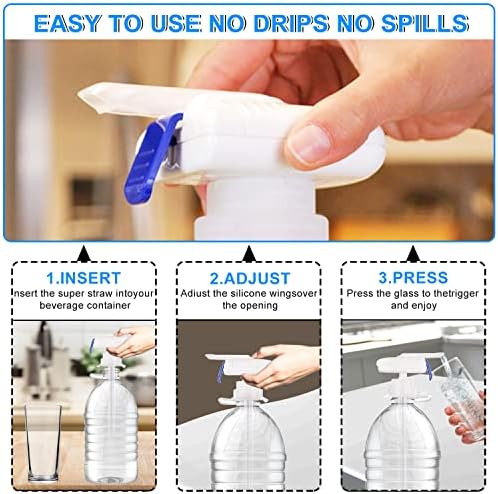 EASY TO USE NO DRIPS NO SPILLS

1.INSERT
nsert the super straw intoyour beverage container

2.ADJUST
Adiust the silicone wingsover the opening

3.PRESS
Press the glass to thetrigger and enjoy