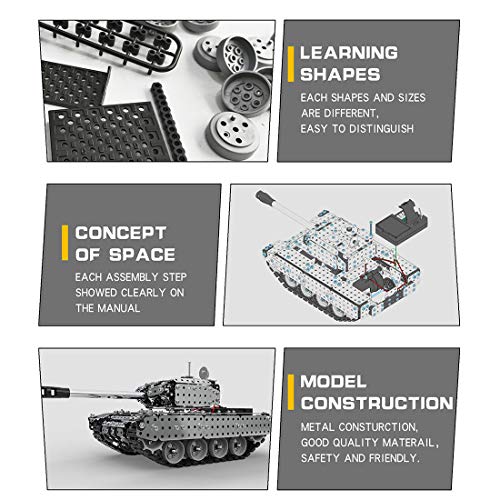 LEARNING SHAPES

EACH SHAPES AND SIZES ARE DIFFERENT, EASY TO DISTINGUISH

CONCEPT OF SPACE

EACH ASSEMBLY STEP SHOWED CLEARLY ON THE MANUAL

MODEL CONSTRUCTION

METAL CONSTURCTION, GOOD QUALITY MATERAIL, SAFETY AND FRIENDLY.