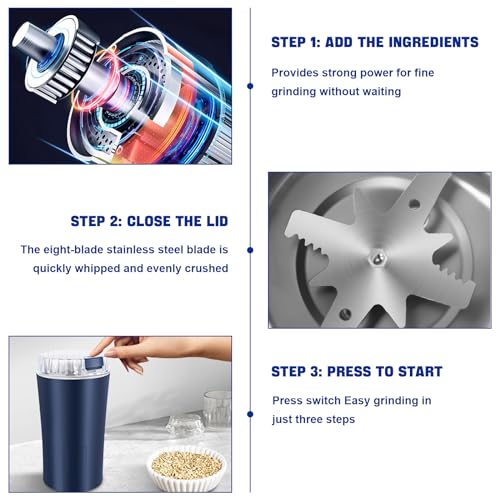 STEP 1: ADD THE INGREDIENTS

Provides strong power for fine grinding without waiting

STEP 2: CLOSE THE LID

The eight-blade stainless steel blade is quickly whipped and evenly crushed

STEP 3: PRESS TO START

Press switch Easy grinding in just three steps