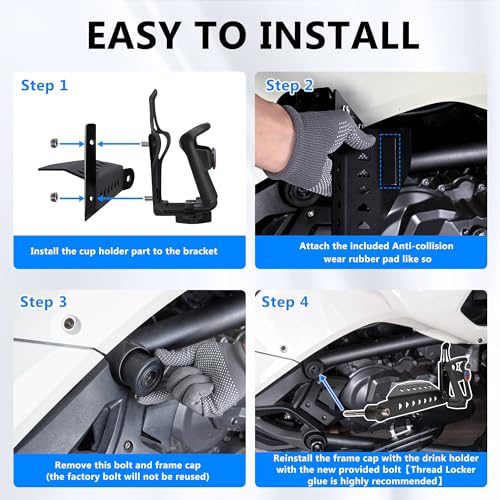 EASY TO INSTALL

Step 1

Install the cup holder part to the bracket

Step 2

Attach the included Anti-collision wear rubber pad like so

Step 3

Remove this bolt and frame cap (the factory bolt will not be reused)

Step 4

Reinstall the frame cap with the drink holder with the new provided bolt【Thread Locker glue is highly recommended】