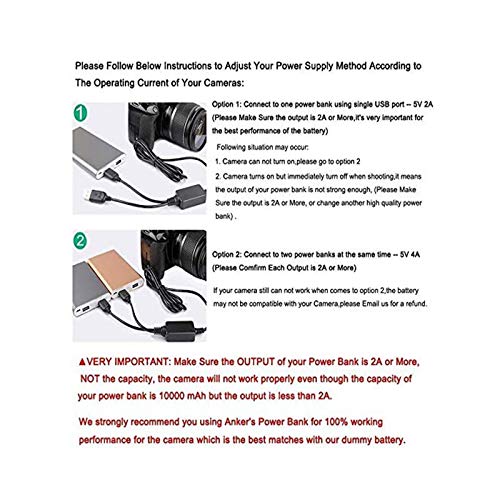 Please Follow Below Instructions to Adjust Your Power Supply Method According to The Operating Current of Your Cameras:

1

Option 1: Connect to one power bank using single USB port -- 5V 2A (Please Make Sure the output is 2A or More,it's very important for the best performance of the battery)

Following situation may occur:

1. Camera can not turn on,please go to option 2

2. Camera turns on but immediately turn off when shooting,it means the output of your power bank is not strong enough, (Please Make Sure the output is 2A or More, or change another high quality power bank) .

2

Option 2: Connect to two power banks at the same time -- 5V 4A (Please Comfirm Each Output is 2A or More)

If your camera still can not work when comes to option 2,the battery may not be compatible with your Camera,please Email us for a refund.

▲VERY IMPORTANT: Make Sure the OUTPUT of your Power Bank is 2A or More, NOT the capacity, the camera will not work properly even though the capacity of your power bank is 10000 mAh but the output is less than 2A.

We strongly recommend you using Anker's Power Bank for 100% working performance for the camera which is the best matches with our dummy battery.